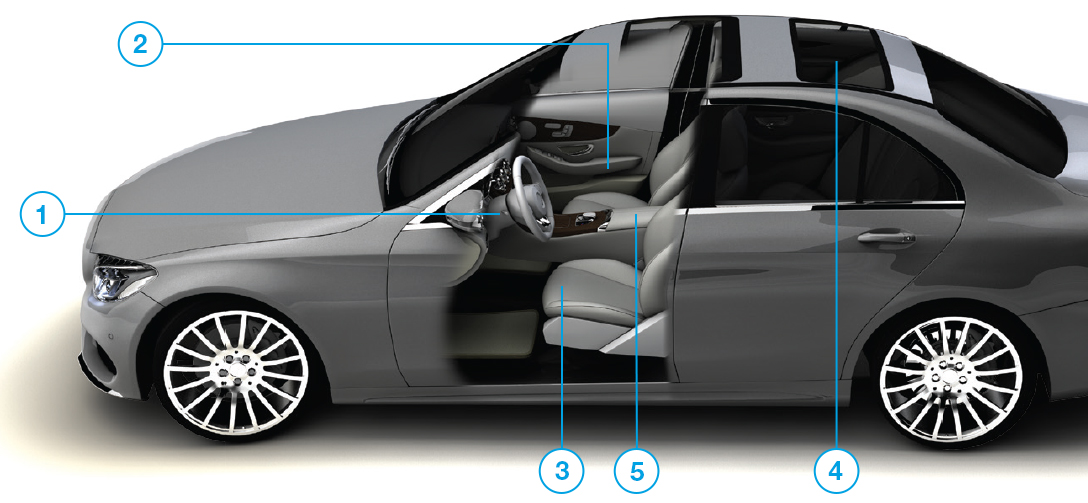 2
1
3
5
4