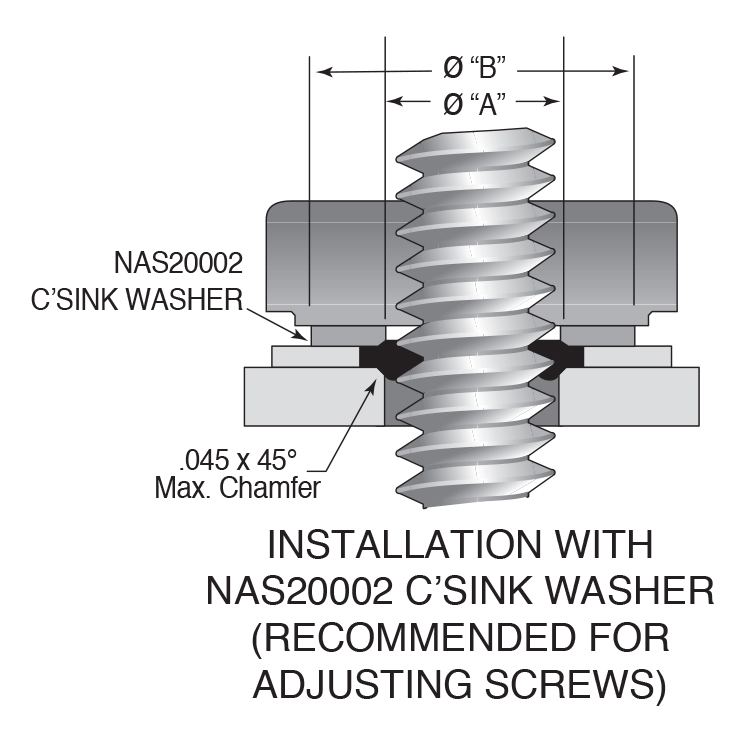 Ø “B”
Ø “A”

NAS20002 C’SINK WASHER

.045 x 45° Max. Chamfer

INSTALLATION WITH NAS20002 C’SINK WASHER (RECOMMENDED FOR ADJUSTING SCREWS)